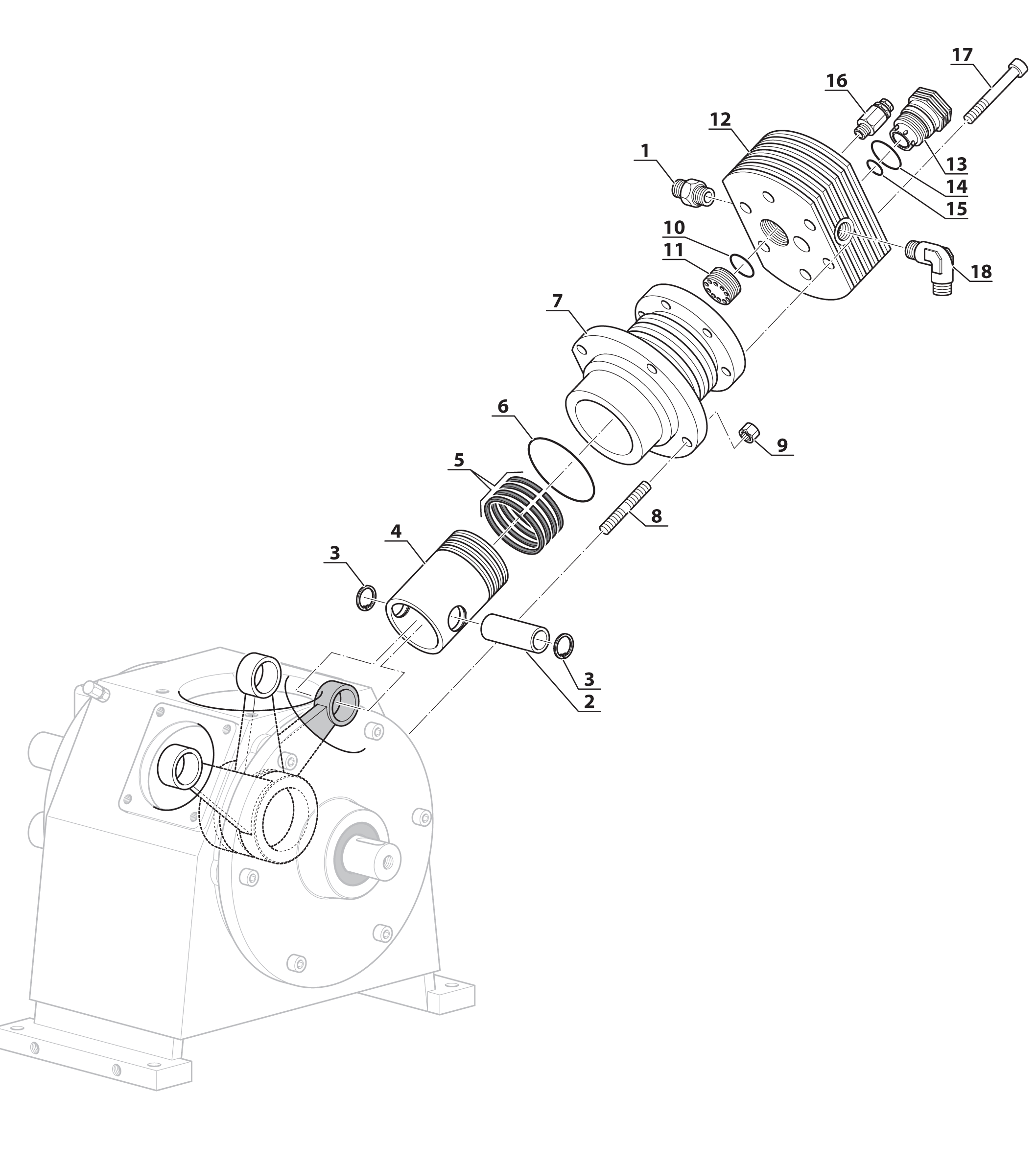 17
16
12
1
13
14
15
10
11
18
7
6
9
5
8
4
3
3
2